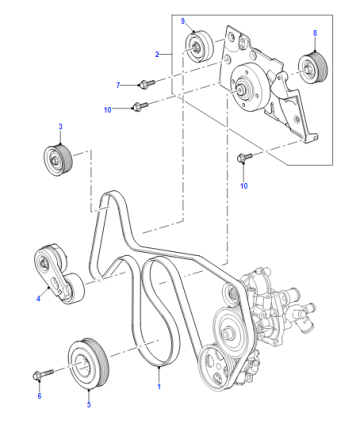 9
8
2
7
10
3
10
4
6
5
1