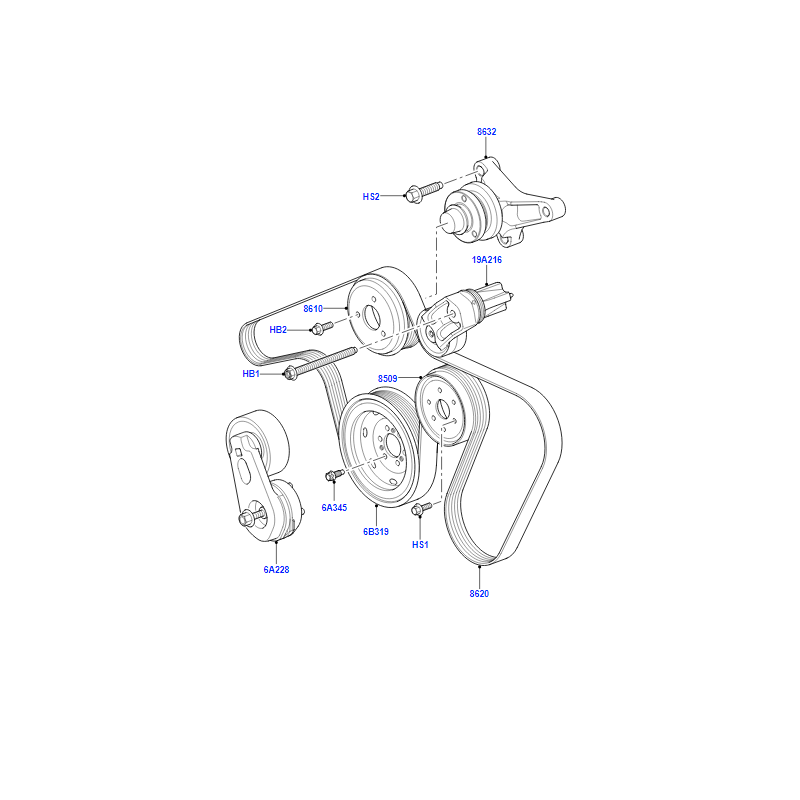 8632

HS2

19A216

8610

HB2

HB1

8509

6A345

6B319

HS1

6A228

8620