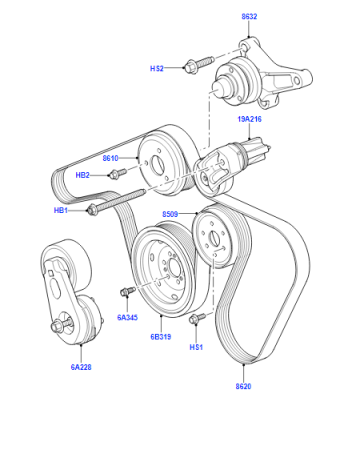 8632
HS2
19A216
8610
HB2
HB1
8509
6A345
6B319
HS1
6A228
8620