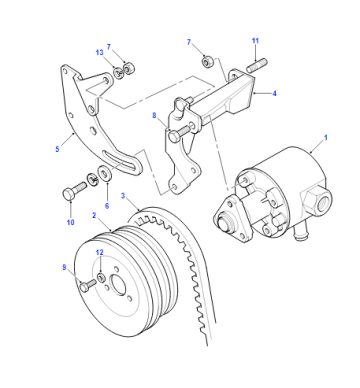 13
7
7
11
4
8
5
1
6
10
3
2
12
9