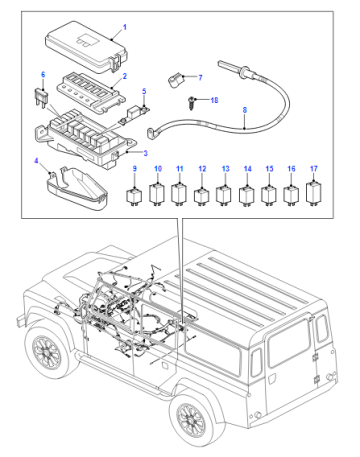 1
6
2
5
7
18
8
3
4
9
10
11
12
13
14
15
16
17