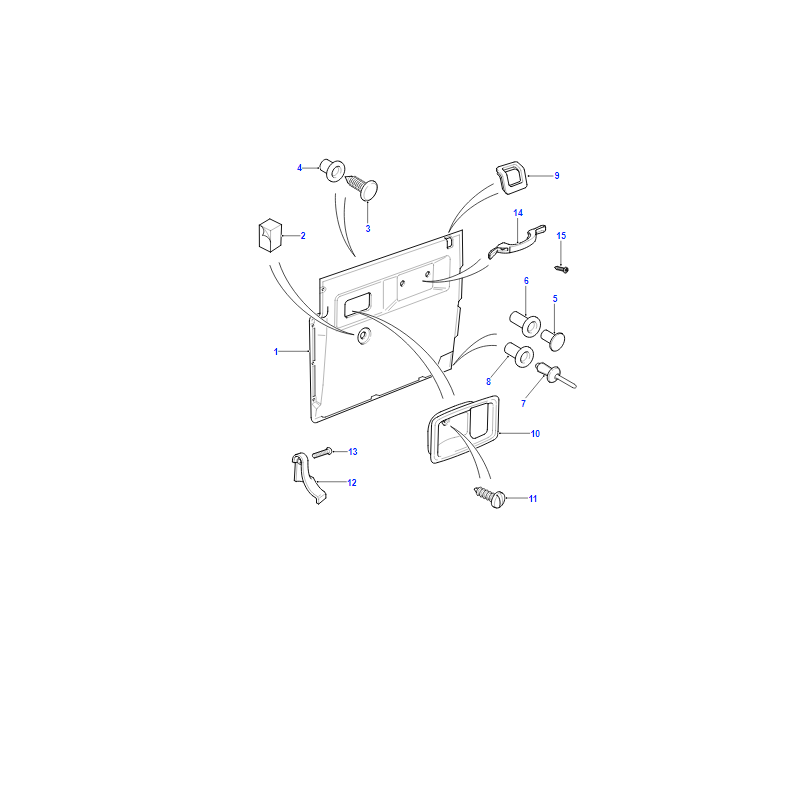 4
9
3
14
2
15
6
5
1
8
7
10
13
12
11