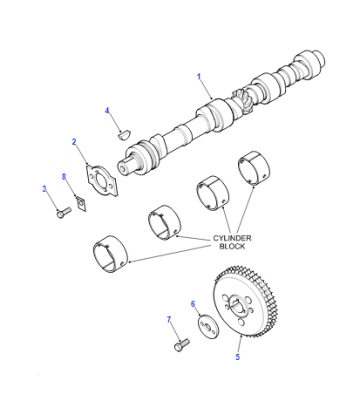 1
4
2
8
3
CYLINDER BLOCK
6
7
5