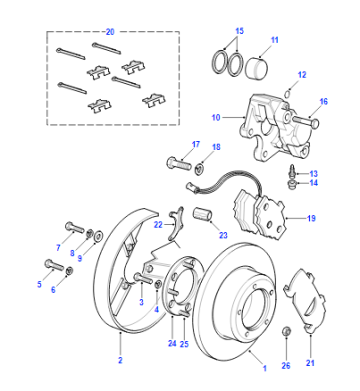 20
15
11
12
16
10
17
18
13
14
19
22
23
7
8
9
5
6
3
4
24
25
2
1
26
21