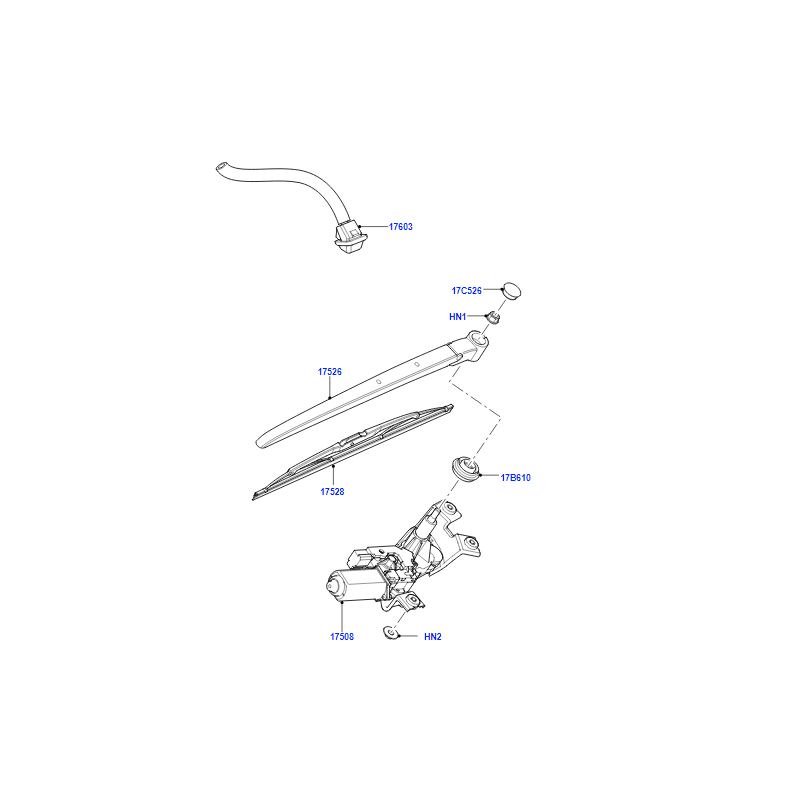 17603

17C526

HN1

17526

17528

17B610

17508

HN2