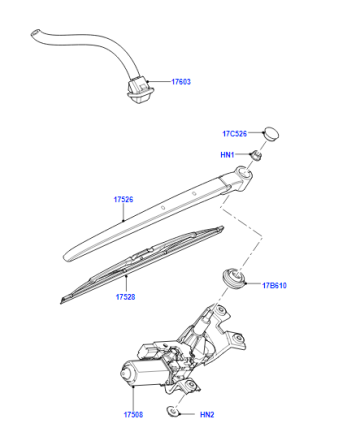 17603

17C526

HN1

17526

17528

17B610

17508

HN2