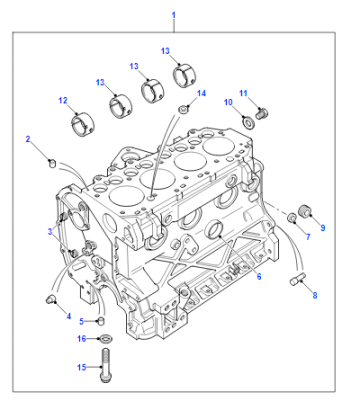 1
13
13
13
12
14
11
10
2
3
9
7
6
8
4
5
16
15