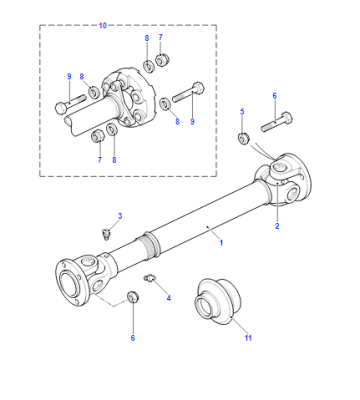 10
8
7
9
8
8
9
7
8
6
5
2
3
1
4
6
11