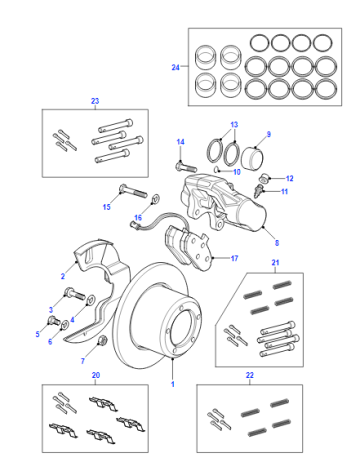 24
23
13
9
14
10
12
11
15
16
8
17
2
21
3
4
5
6
7
1
20
22