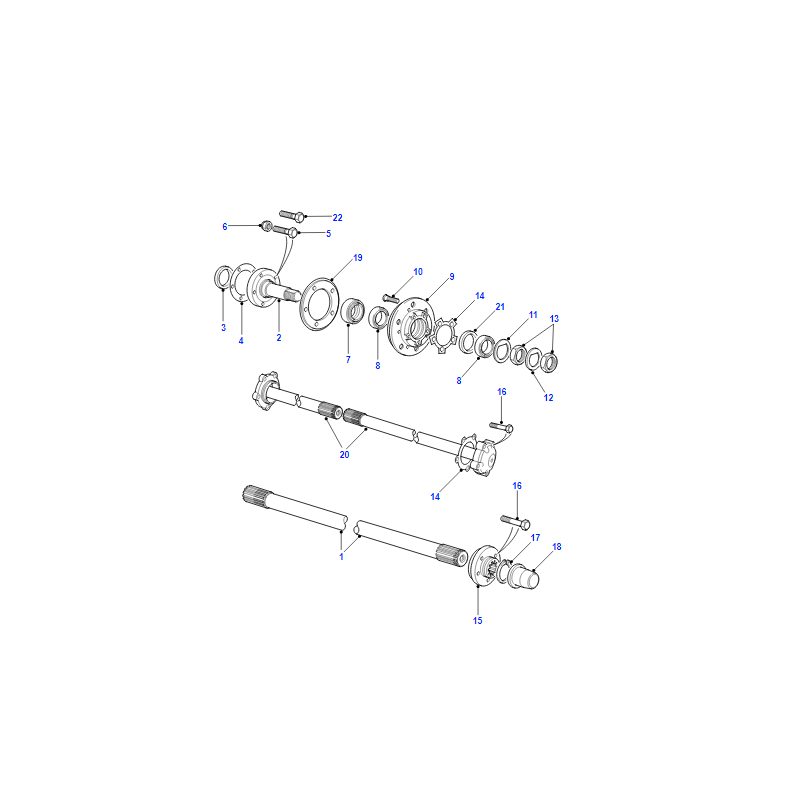 22
6
5
19
10
9
14
21
11
13
3
4
2
7
8
8
12
16
20
14
16
17
18
1
15