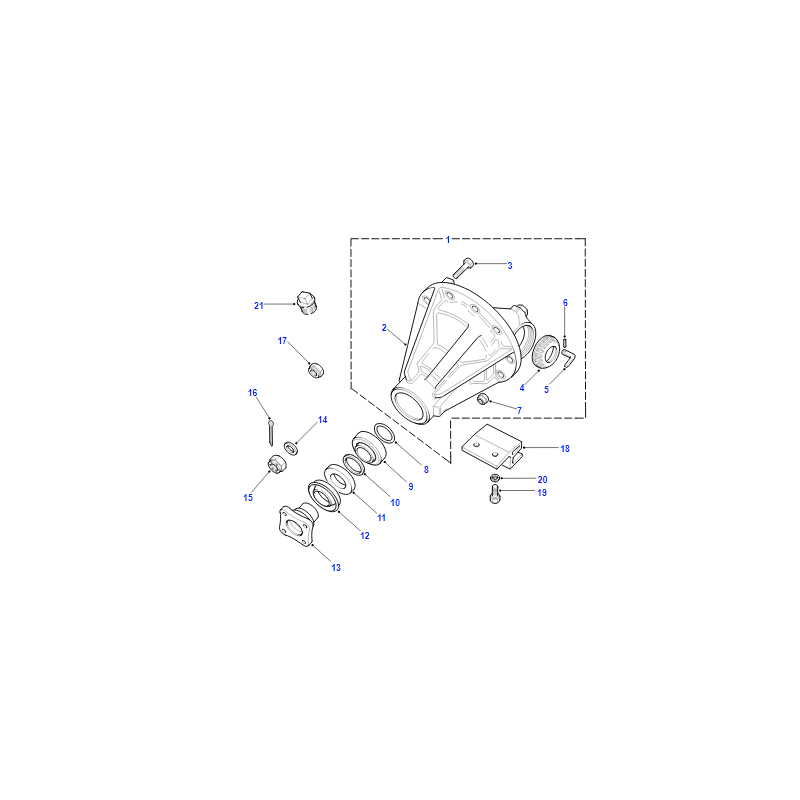 1
3
21
6
2
17
4
5
7
16
14
18
8
9
20
19
15
10
11
12
13