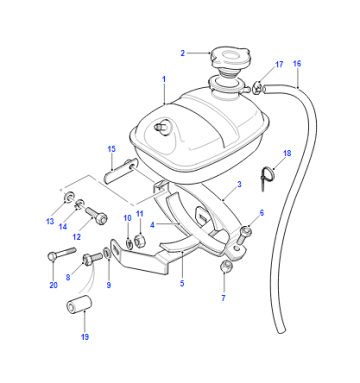 2
17
16
1
15
18
3
13
14
12
10
11
4
6
20
8
9
5
7
19