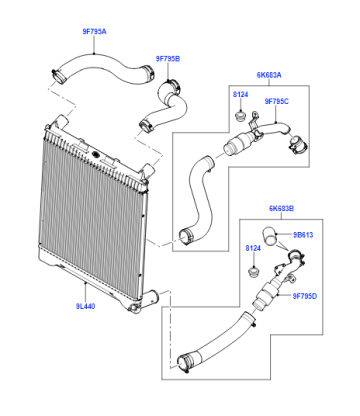 9F795A
9F795B
6K683A
8124
9F795C
6K683B
9B613
8124
9F795D
9L440