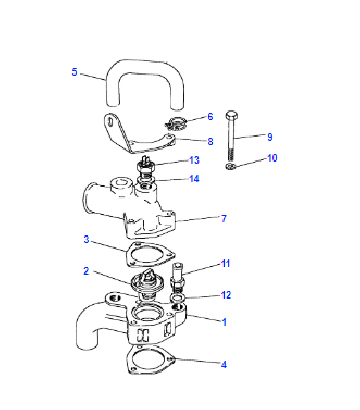 5
6
9
8
13
10
14
7
3
11
2
12
1
4