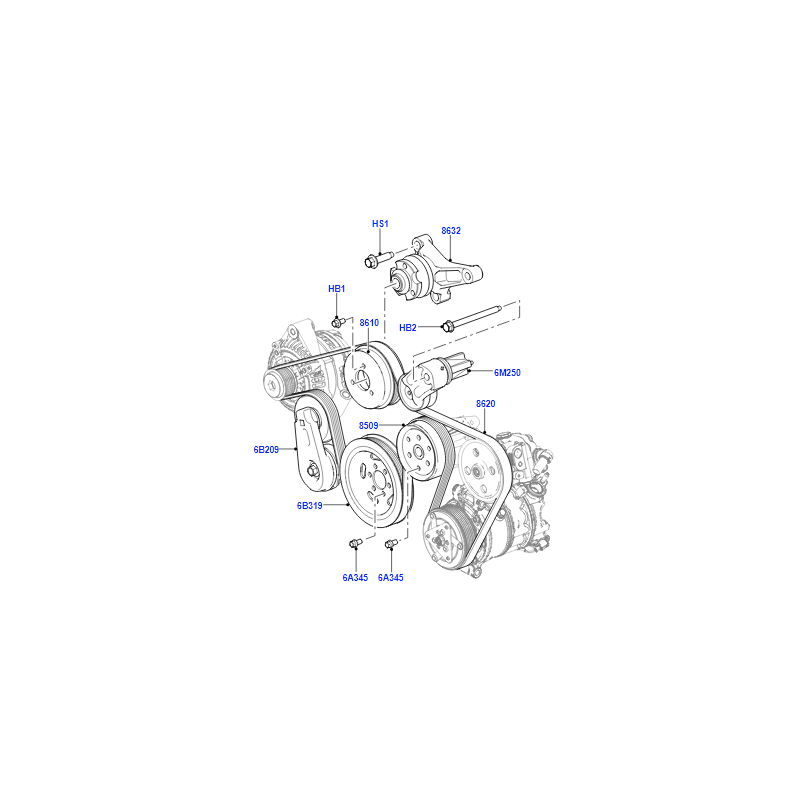 HS1
8632
HB1
8610
HB2
6M250
8620
8509
6B209
6B319
6A345
6A345