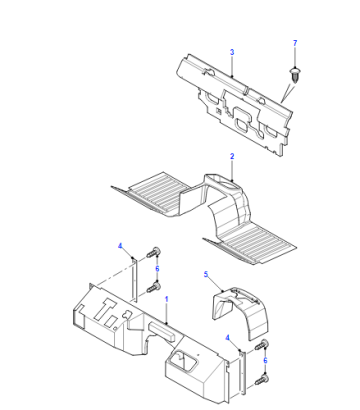 7
3
2
4
6
5
1
4
6