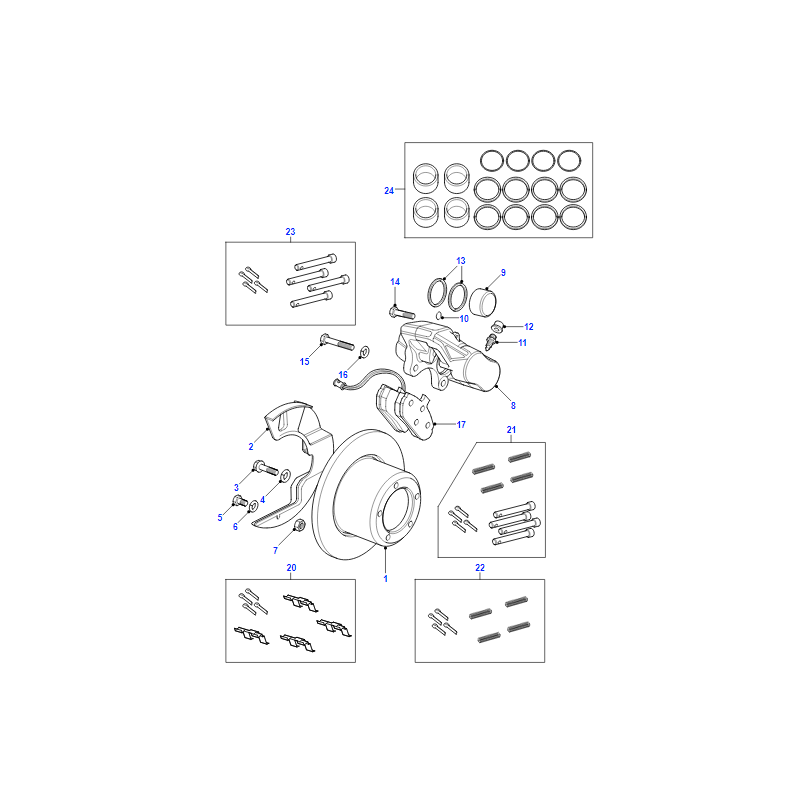 24
23
13
9
14
10
12
11
15
16
8
17
2
21
3
4
5
6
7
1
20
22