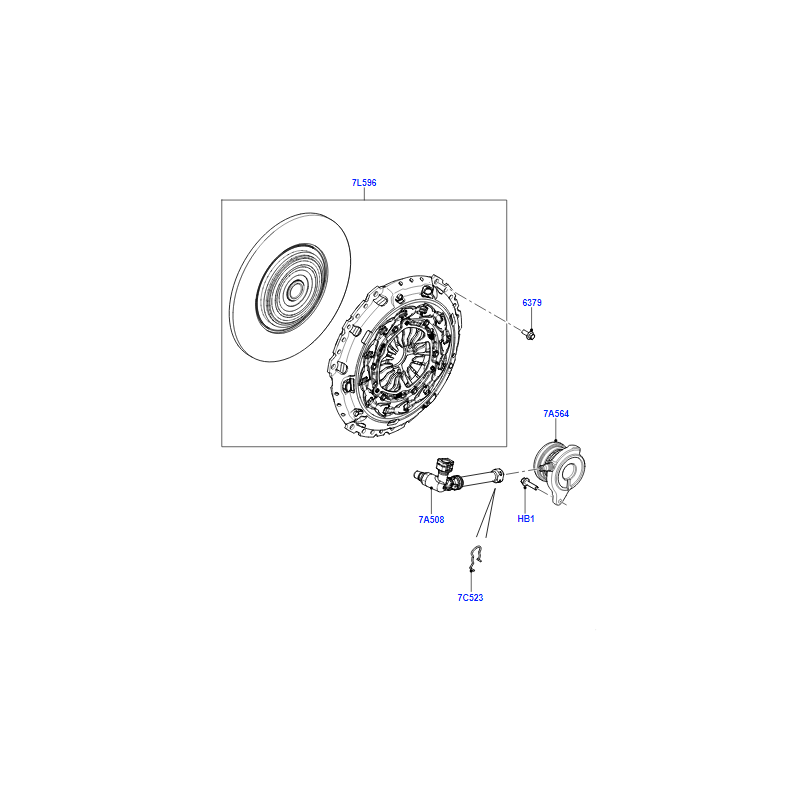 7L596

6379

7A564

7A508

HB1

7C523