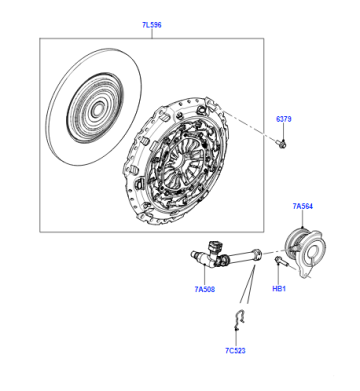 7L596

6379

7A564

7A508

HB1

7C523