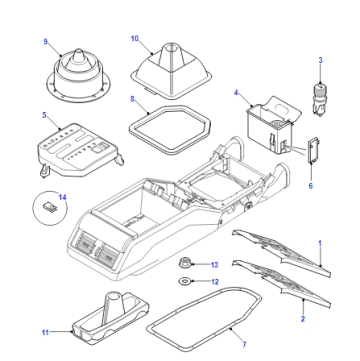 9
10
3
4
8
5
6
14
1
13
12
2
11
7