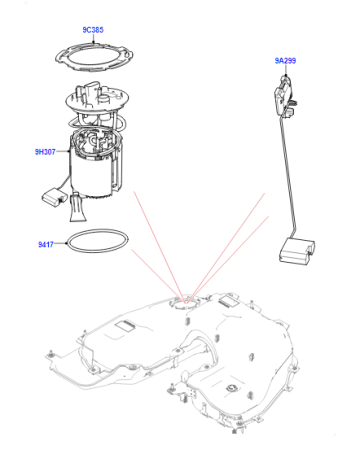 9C385

9A299

9H307

9417