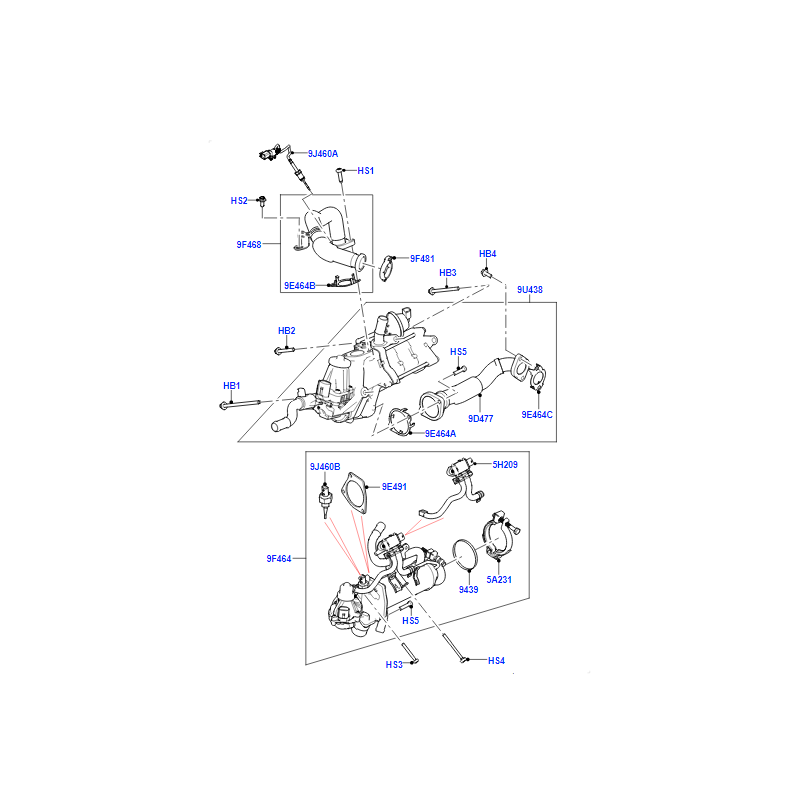 9J460A
HS1
HS2
9F468
9F481
9E464B
HB4
HB3
9U438
HB2
HS5
HB1
9D477
9E464C
9E464A
9J460B
9E491
5H209
9F464
9439
5A231
HS5
HS3
HS4