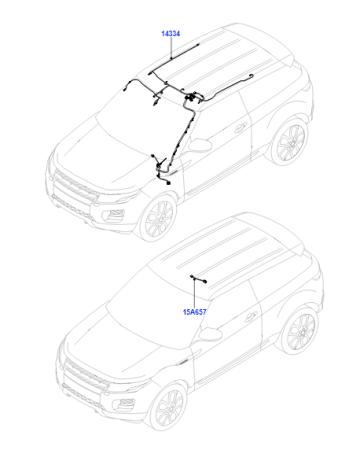 14334

15A657