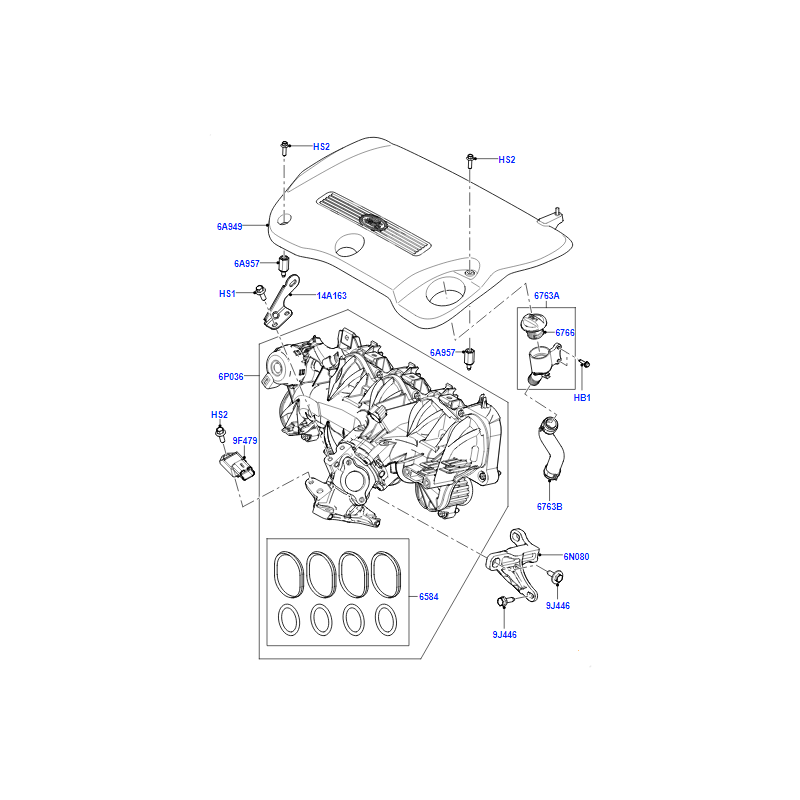 HS2
HS2
6A949
6A957
HS1
14A163
6763A
6766
6A957
HB1
6P036
HS2
9F479
6763B
6N080
6584
9J446
9J446