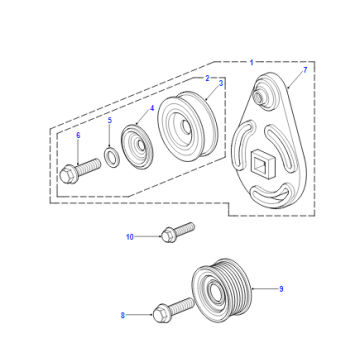 1
2
3
7
4
5
6
10
9
8