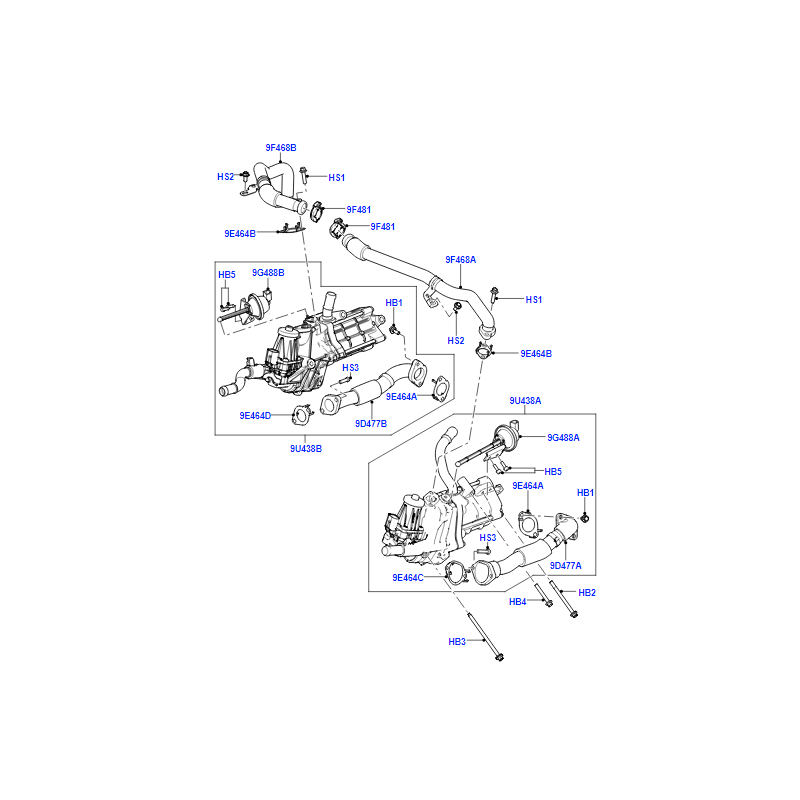 9F468B
HS2
HS1
9F481
9F481
9E464B
9F468A
HB5
9G488B
HS1
HB1
HS2
9E464B
HS3
9E464A
9E464D
9D477B
9U438B
9U438A
9G488A
HB5
9E464A
HB1
HS3
9D477A
9E464C
HB4
HB2
HB3