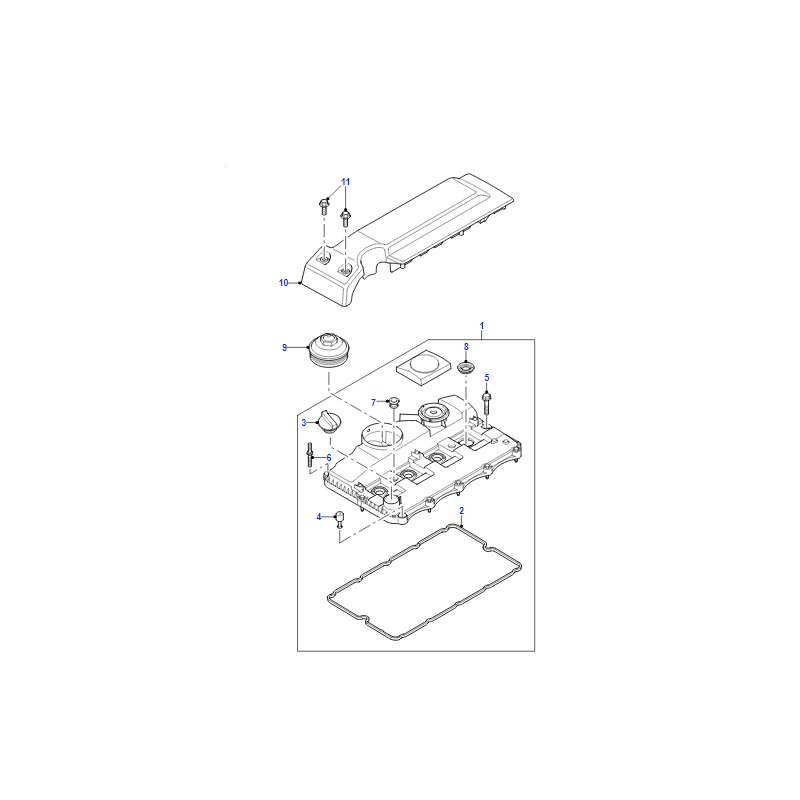 11
10
1
9
8
5
7
3
6
4
2