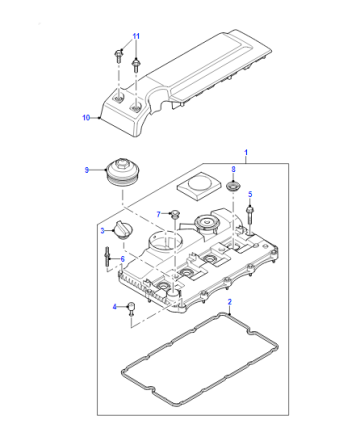 11
10
1
9
8
5
7
3
6
4
2