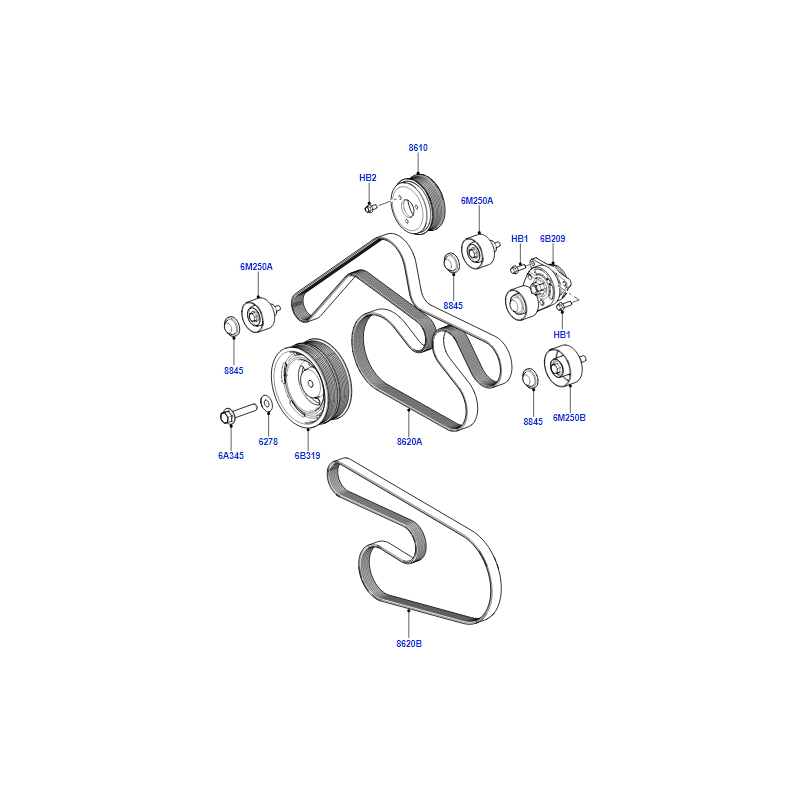 8610
HB2
6M250A
HB1
6B209
6M250A
8845
HB1
8845
8845
6M250B
6A345
6278
6B319
8620A
8620B