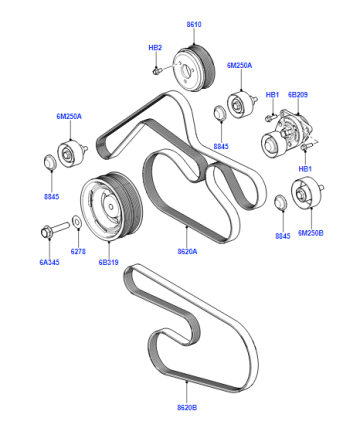 8610
HB2
6M250A
HB1
6B209
6M250A
8845
HB1
8845
8845
6M250B
6A345
6278
6B319
8620A
8620B