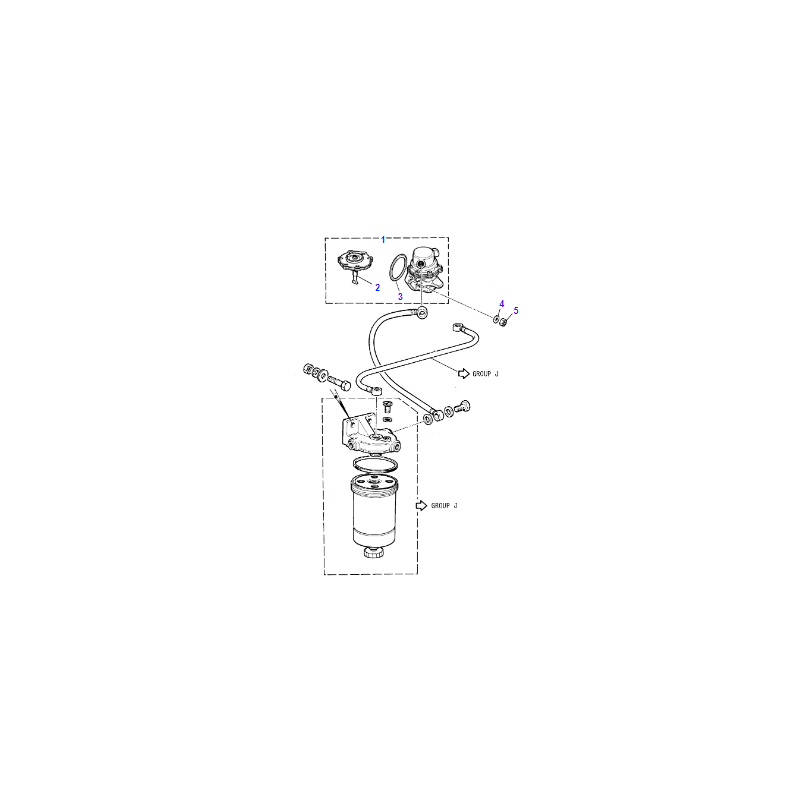 1
2
3
4
5
GROUP J
GROUP J