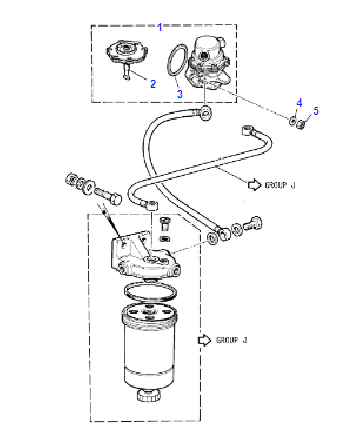 1
2
3
4
5
GROUP J
GROUP J