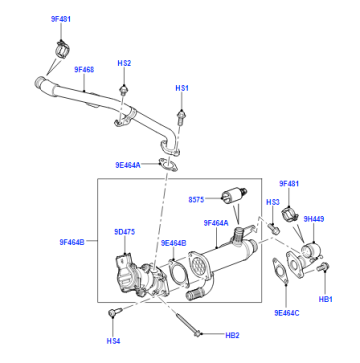 9F481
9F468
HS2
HS1
9E464A
9F481
8575
HS3
9H449
9F464A
9D475
9F464B
9E464B
HB1
9E464C
HS4
HB2