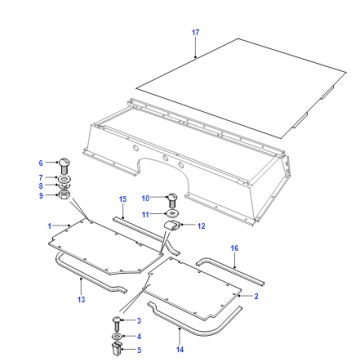 17

6
7
8
9

15

10

11

12

1

16

13

2

3

4

5

14