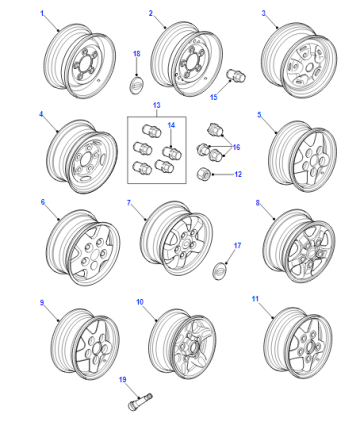 1
2
3
18
15
4
13
14
16
12
5
6
7
8
17
9
10
11
19