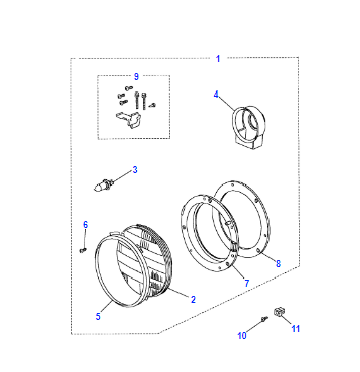 1
9
4
3
6
8
7
2
5
10
11