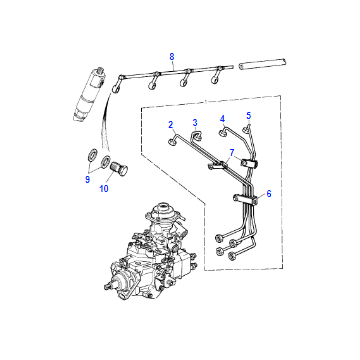 8
2
3
4
5
7
6
9
10