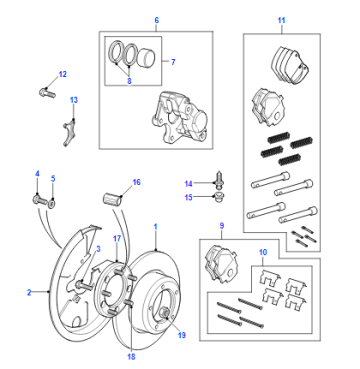 6
11
7
8
12
13
4
5
16
14
15
1
17
3
9
10
2
19
18