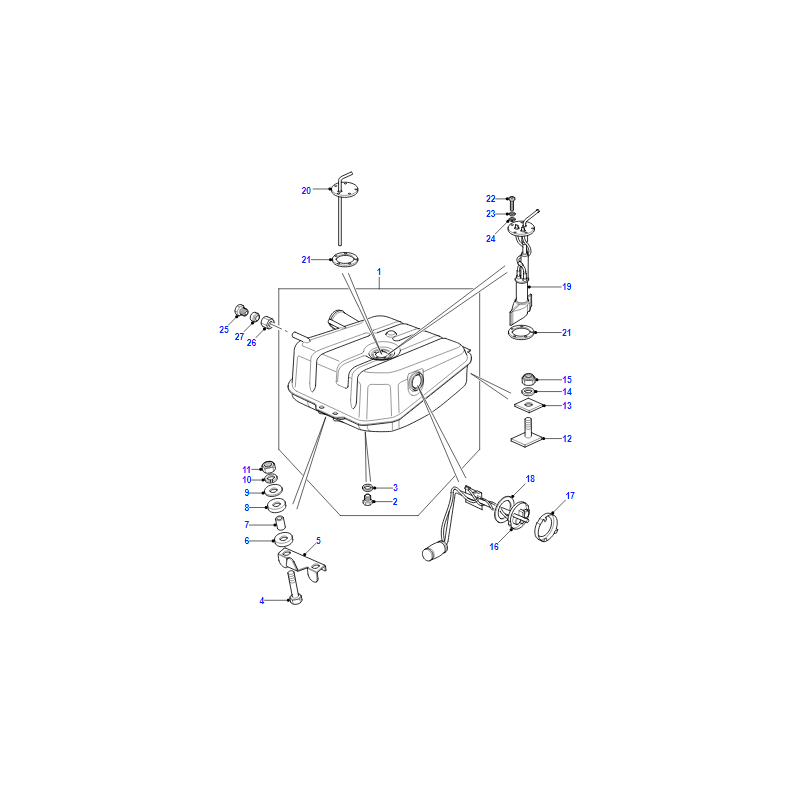 20
22
23
24
21
1
19
25
27
26
21
15
14
13
12
11
10
9
8
7
6
5
4
3
2
18
17
16