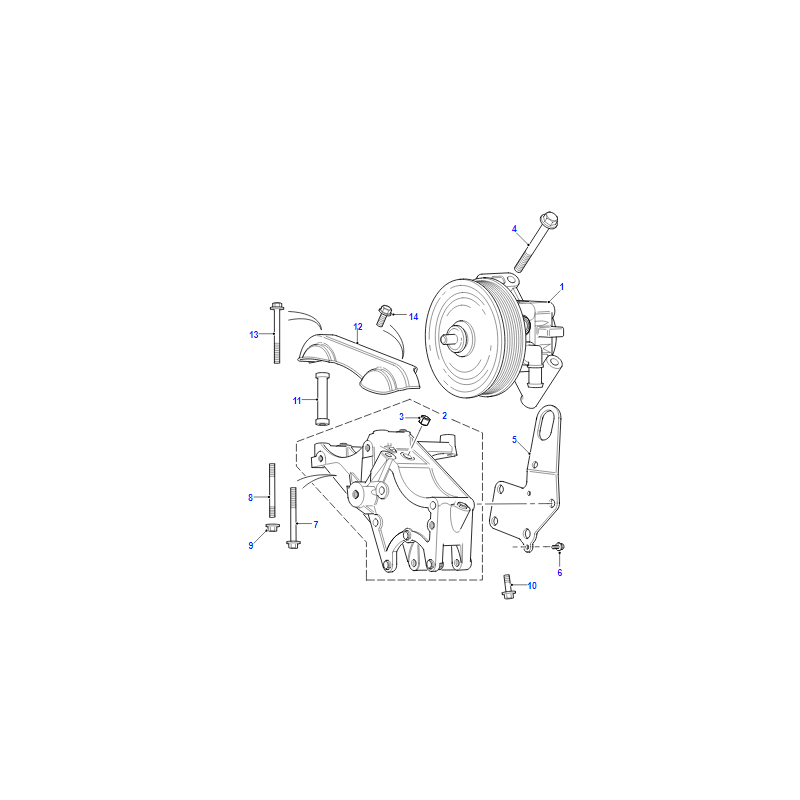 4
1
13
12
14
11
3
2
5
8
7
9
6
10