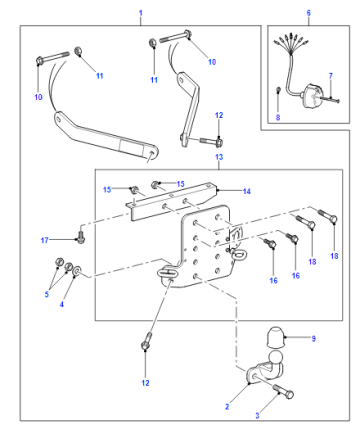 1
6
10
11
11
10
7
8
12
13
15
15
14
17
18
18
16
16
5
4
9
12
2
3