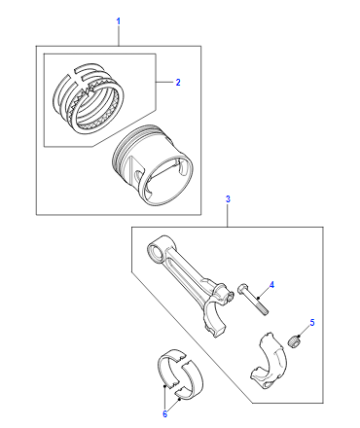 1
2
3
4
5
6