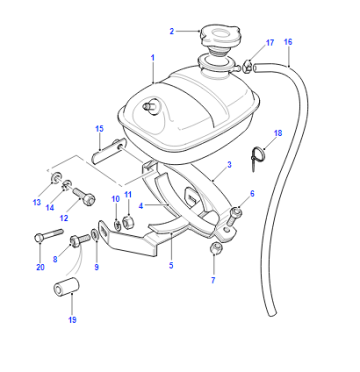 2
17
16
1
15
18
3
13
14
12
10
11
4
6
20
8
9
5
7
19