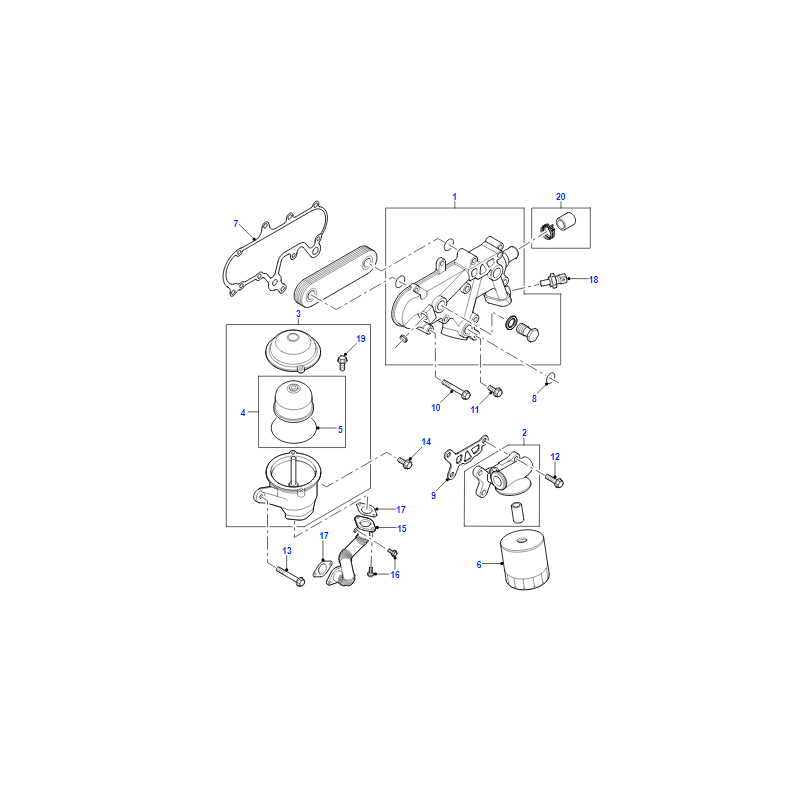 1
20
7
18
3
19
4
5
10
11
8
14
2
12
9
17
15
17
13
16
6