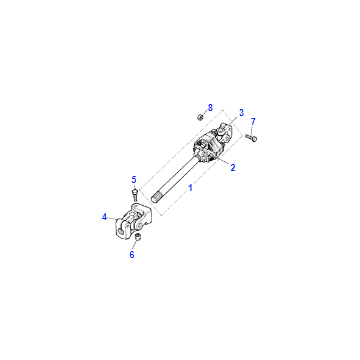 8
3
7
2
5
1
4
6