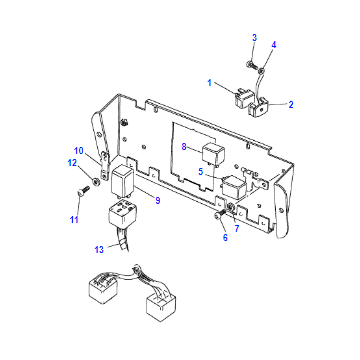 3
4
1
2
8
10
12
5
9
11
7
6
13